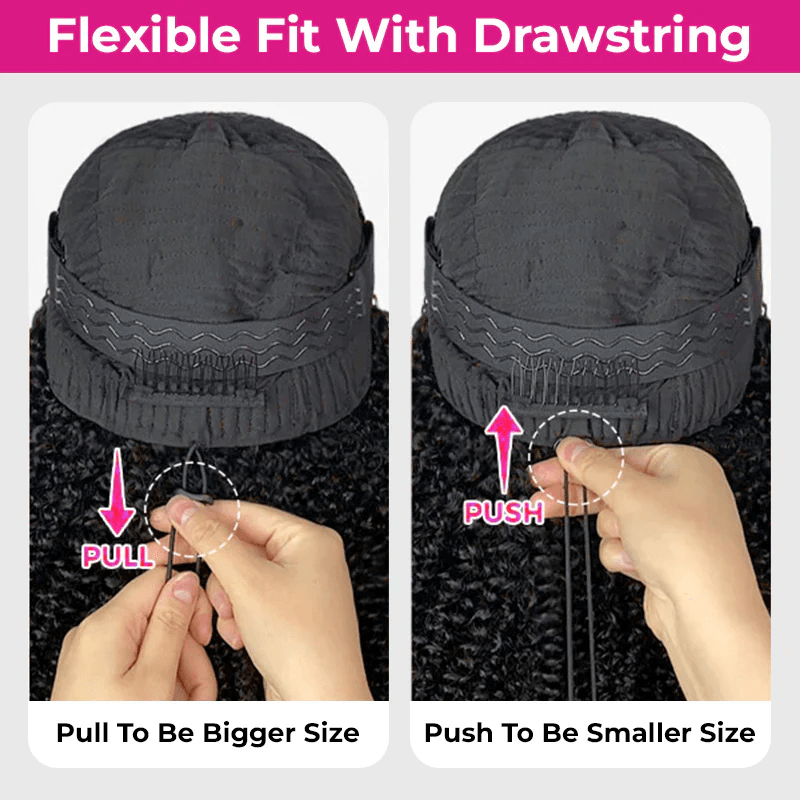 Flexible Fit With Drawstring

PULL

Pull To Be Bigger Size

PUSH

Push To Be Smaller Size